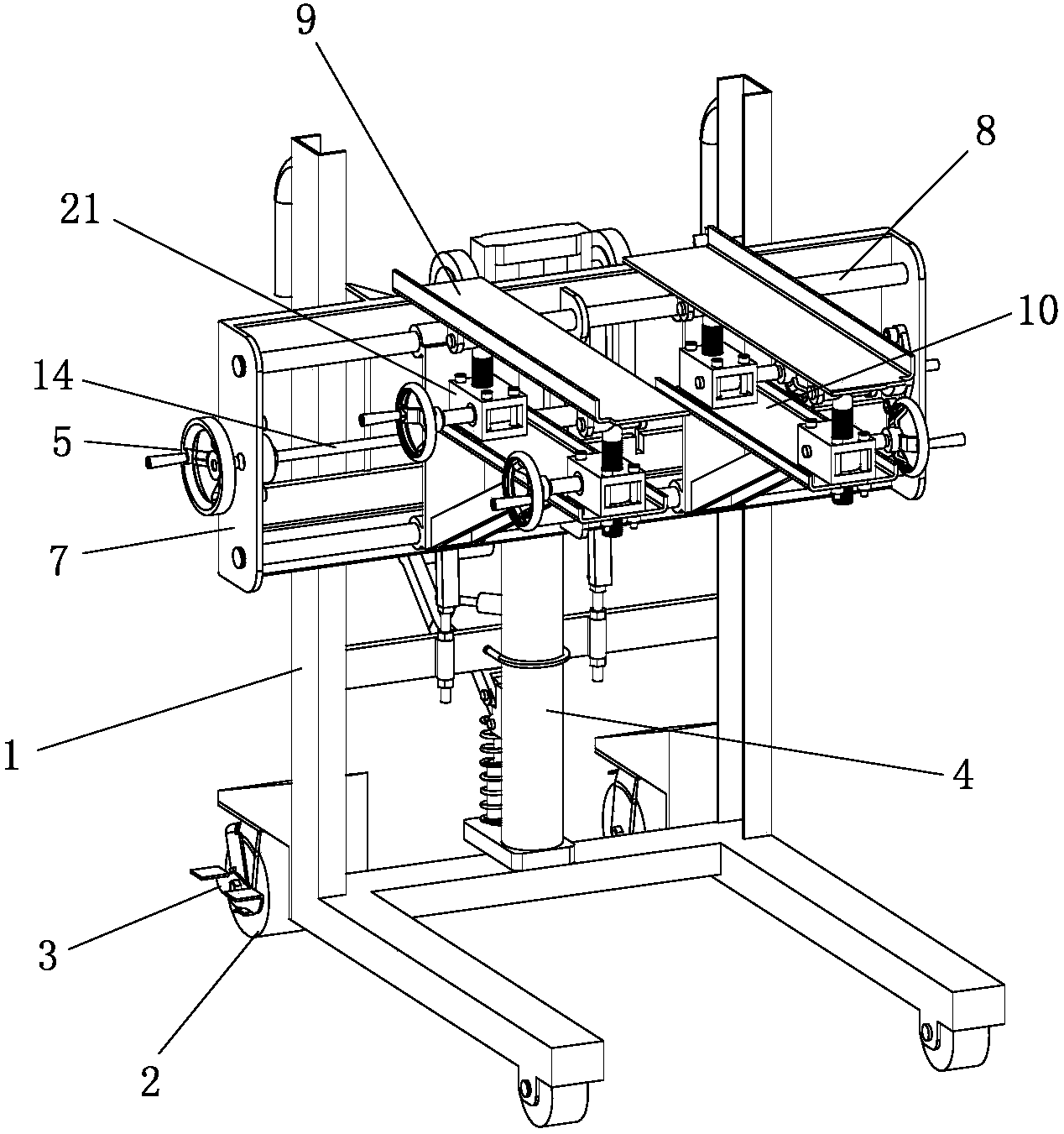 9
8
21
10
14
5
7
1
4
3
2