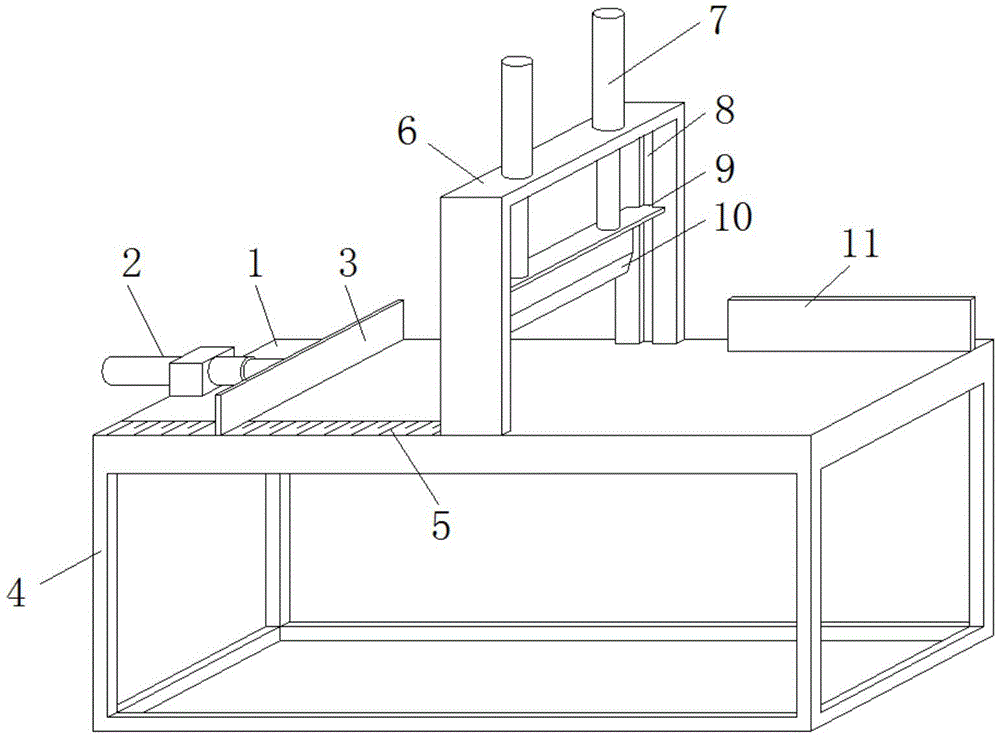 7
8
6
9
10
2
1
3
11
5
4