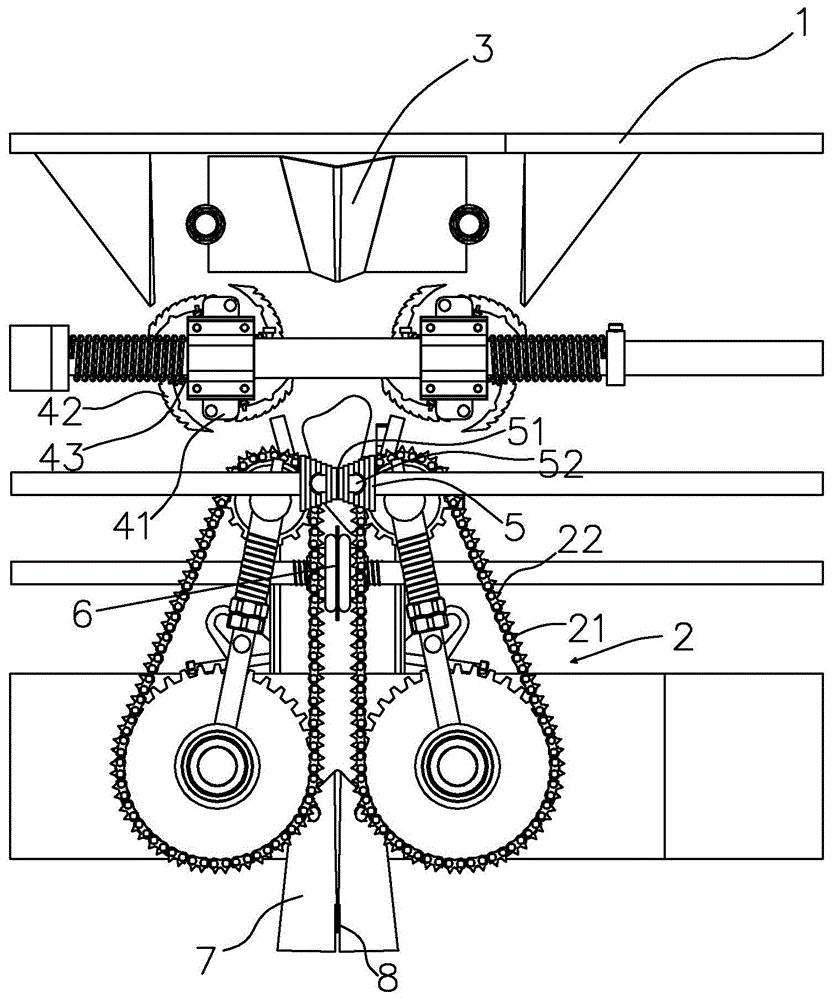 3
1
42
43
41
51
52
5
22
6
21
2
7
8