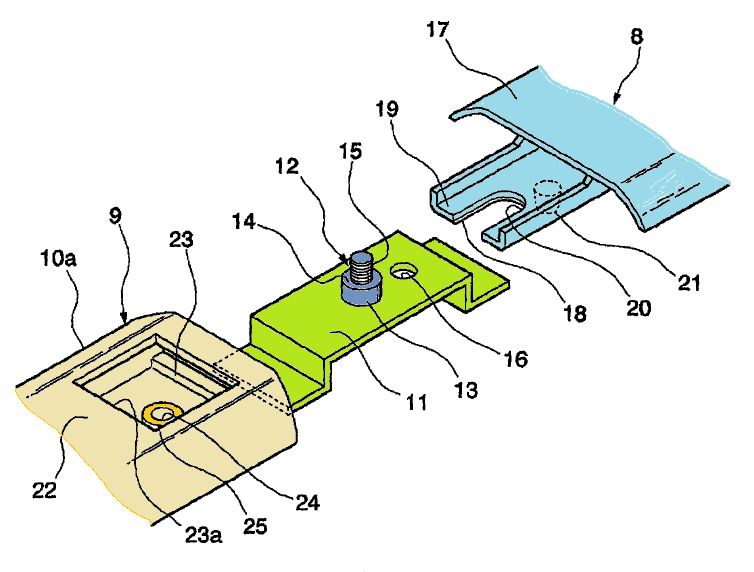 17
8
19
15
12
14
9
23
10a
21
20
18
16
13
11
22
24
25
23a