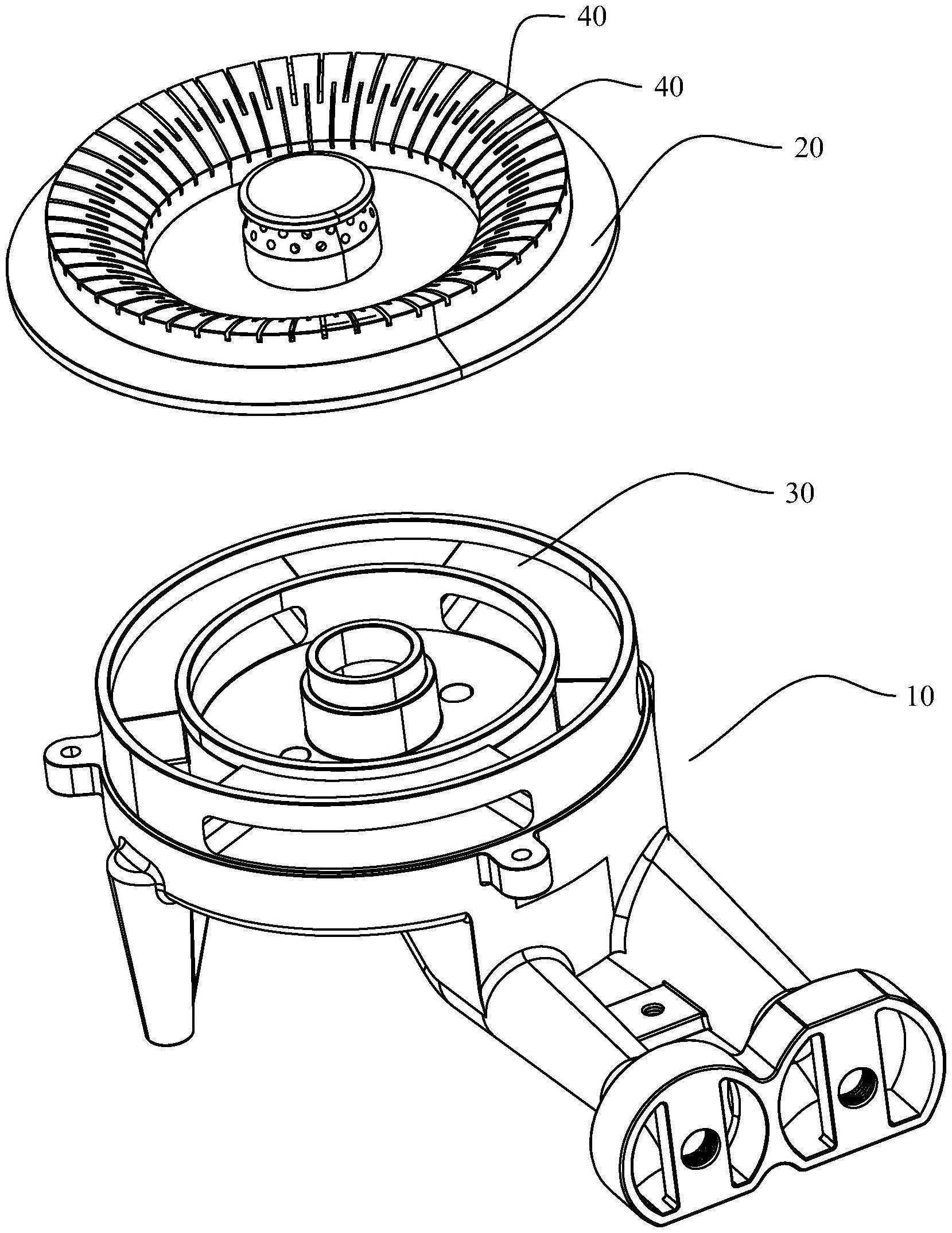 40
40
20
30
10