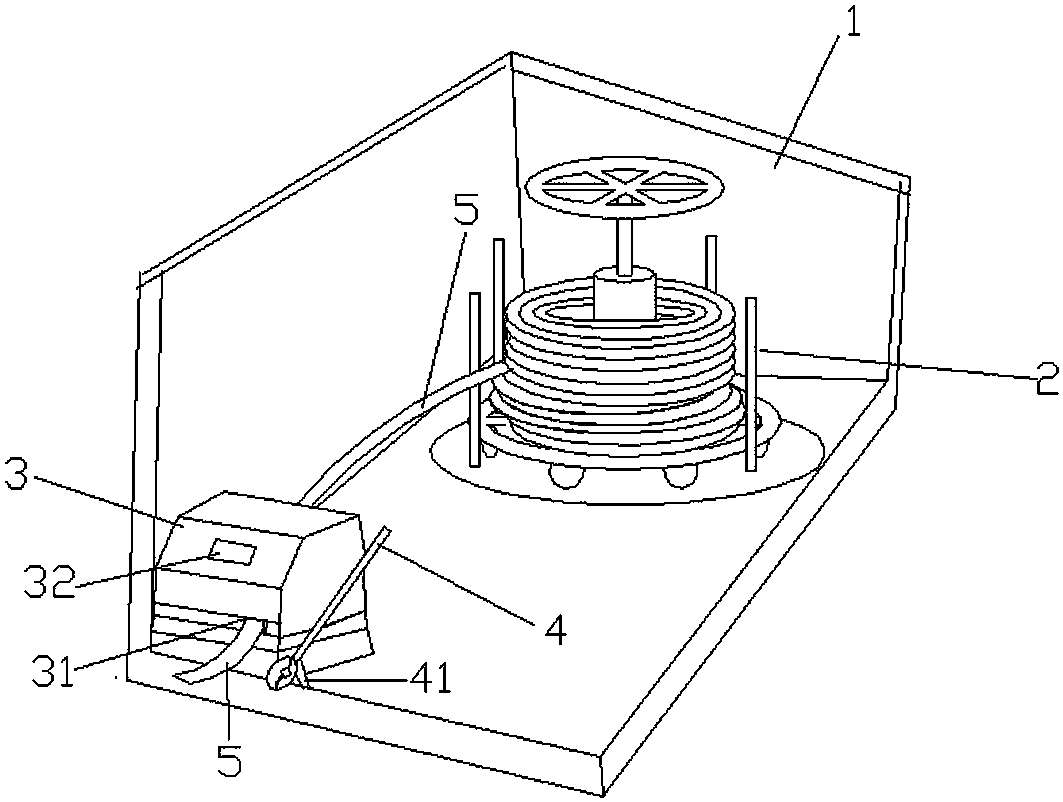 1
5
2
3
32
4
31
41
5