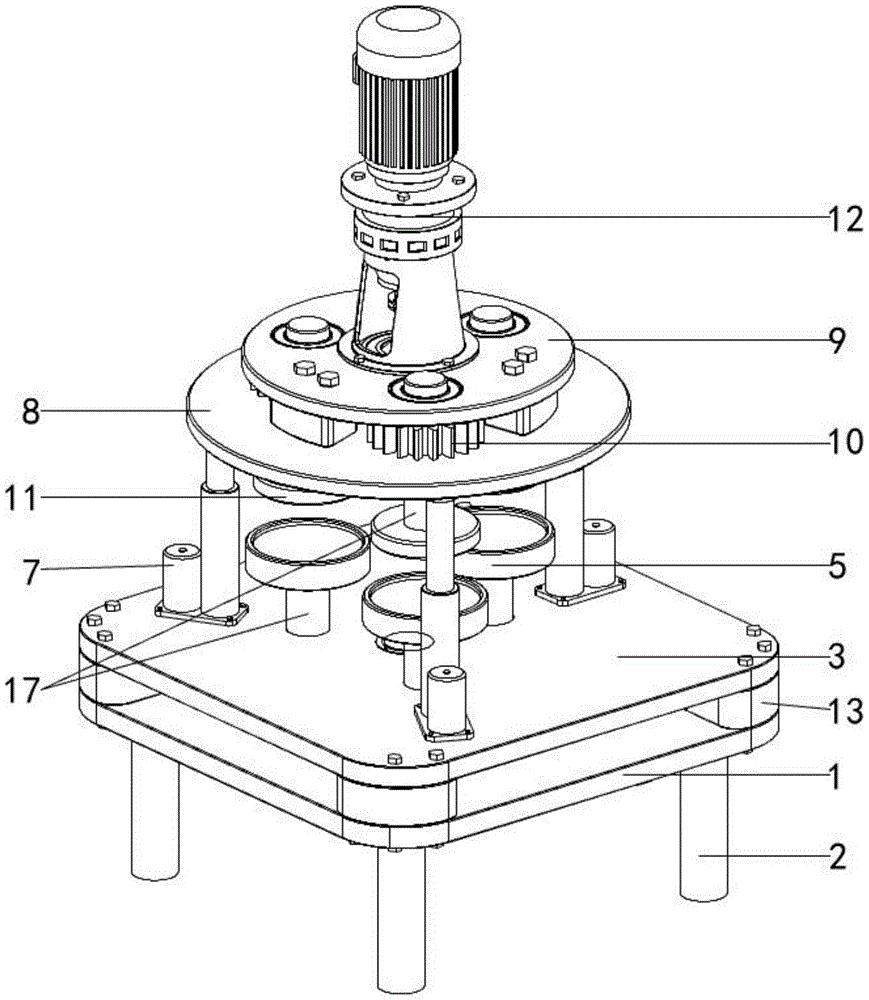 12
9
8
10
11
7
5
17
3
13
1
2