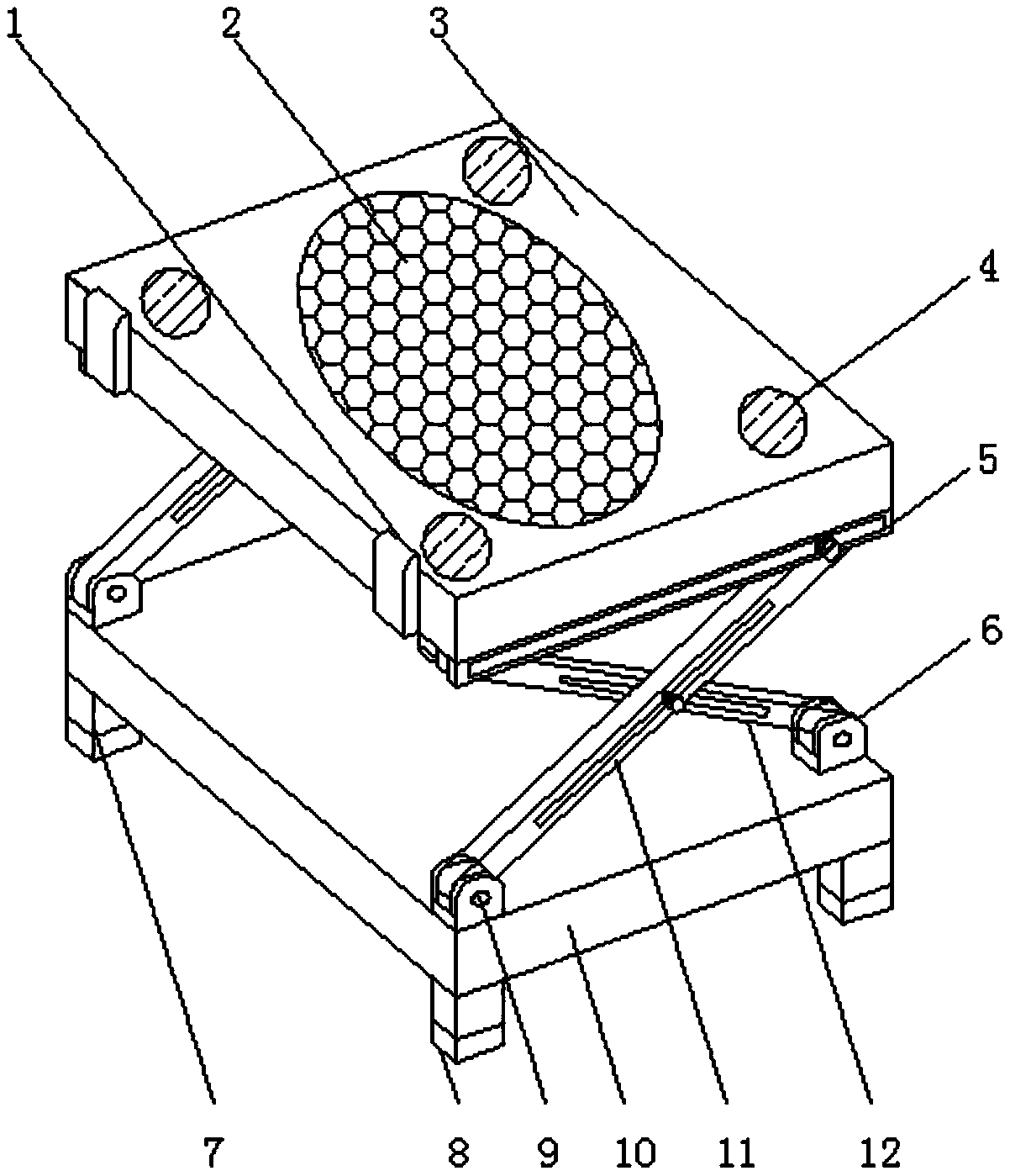 1
2
3
4
5
6
7
8
9
10
11
12