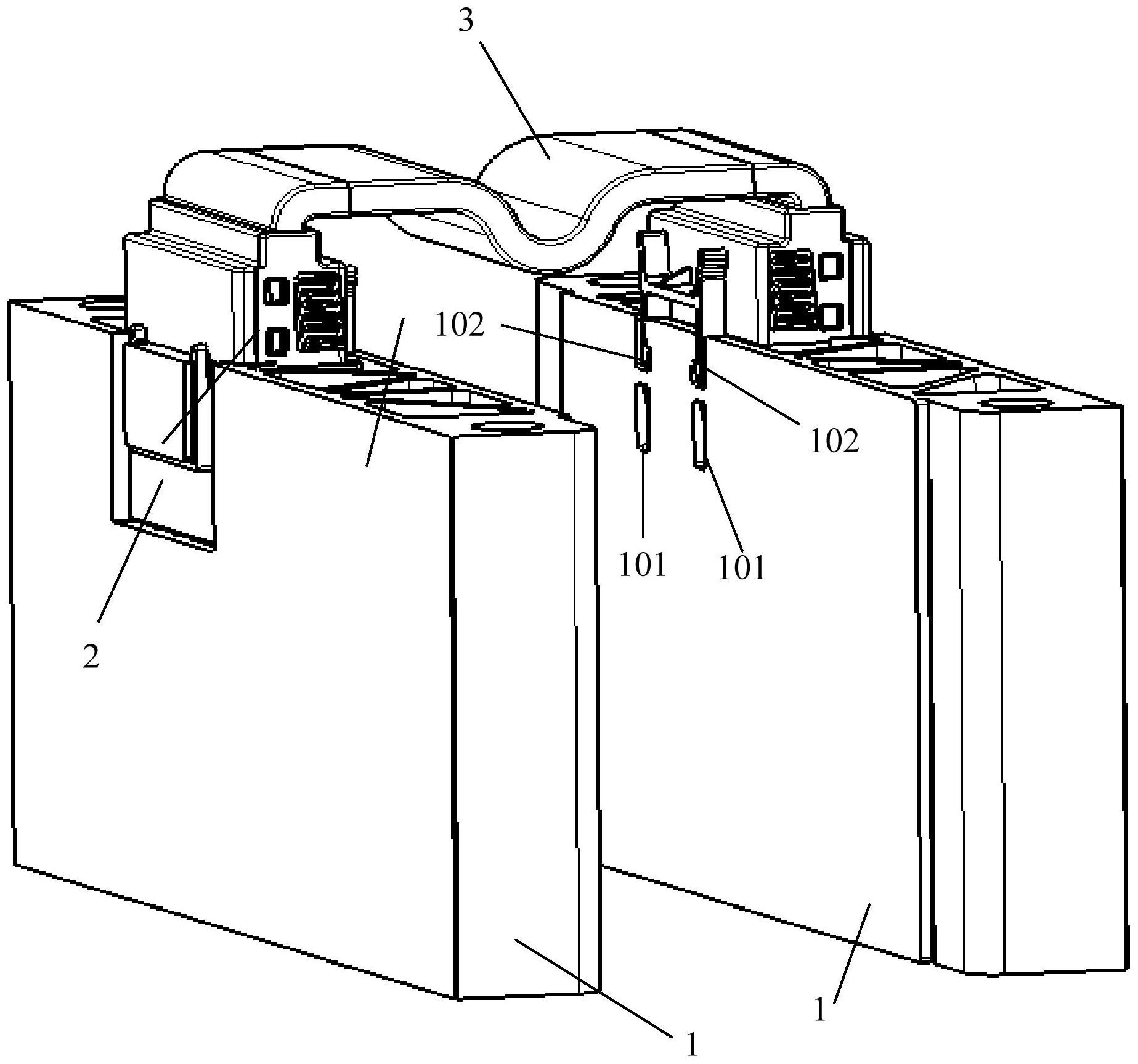 3

102

102

101

101

2

1

1