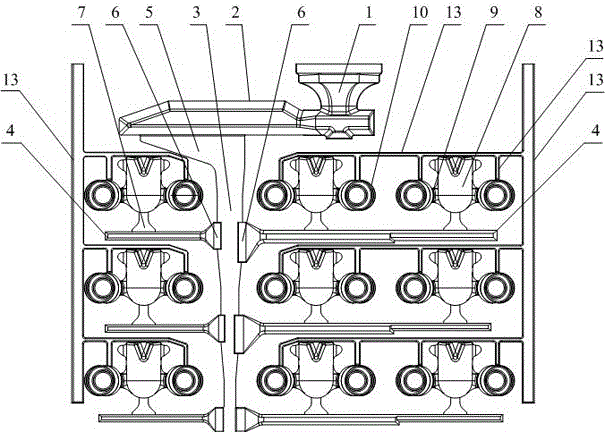 7
6
5
3
2
6
1
10
13
9
8
13
13
13
4
4