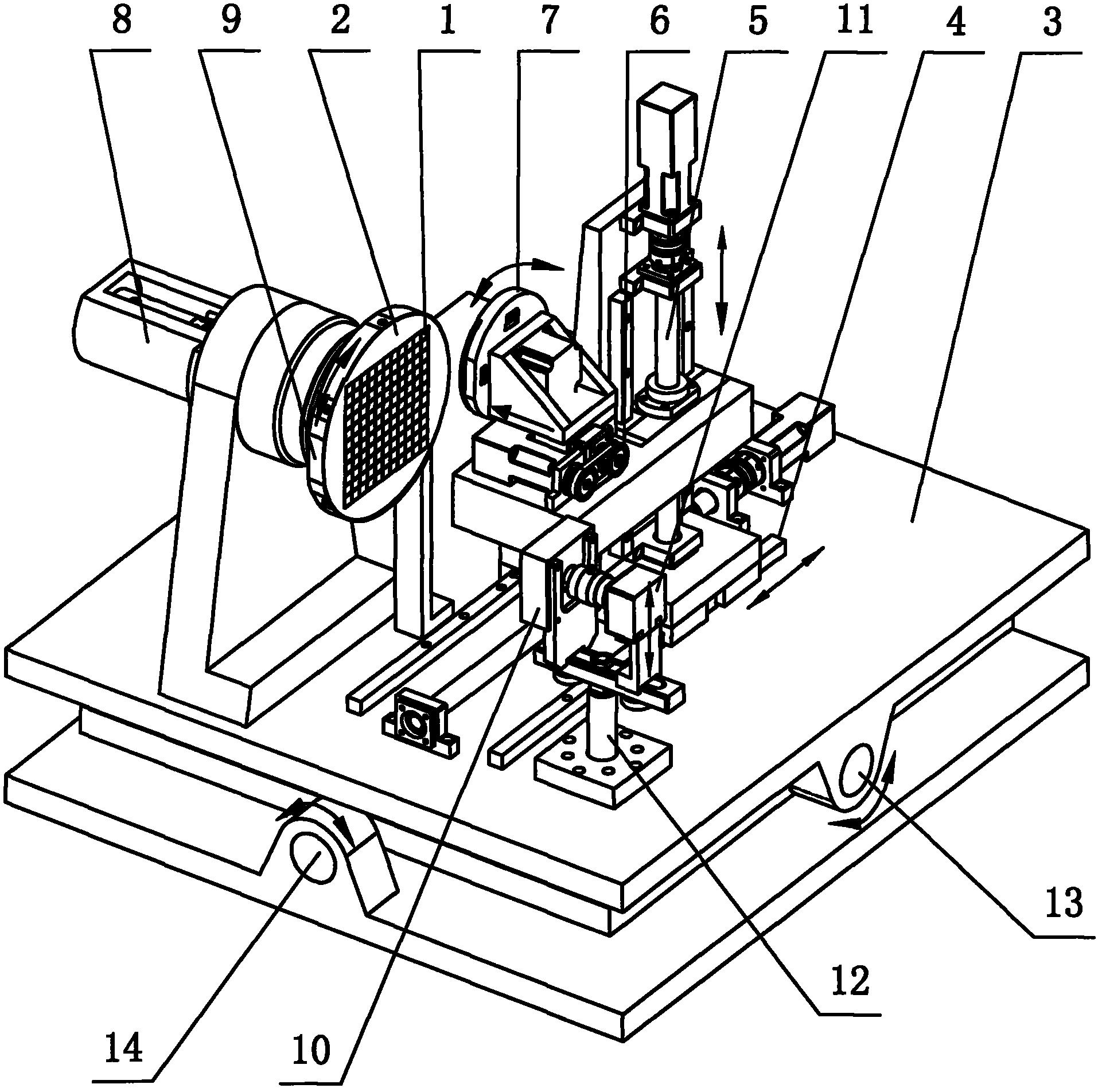 8 9 2 1 7 6 5 11 4 3

13

12

14 10