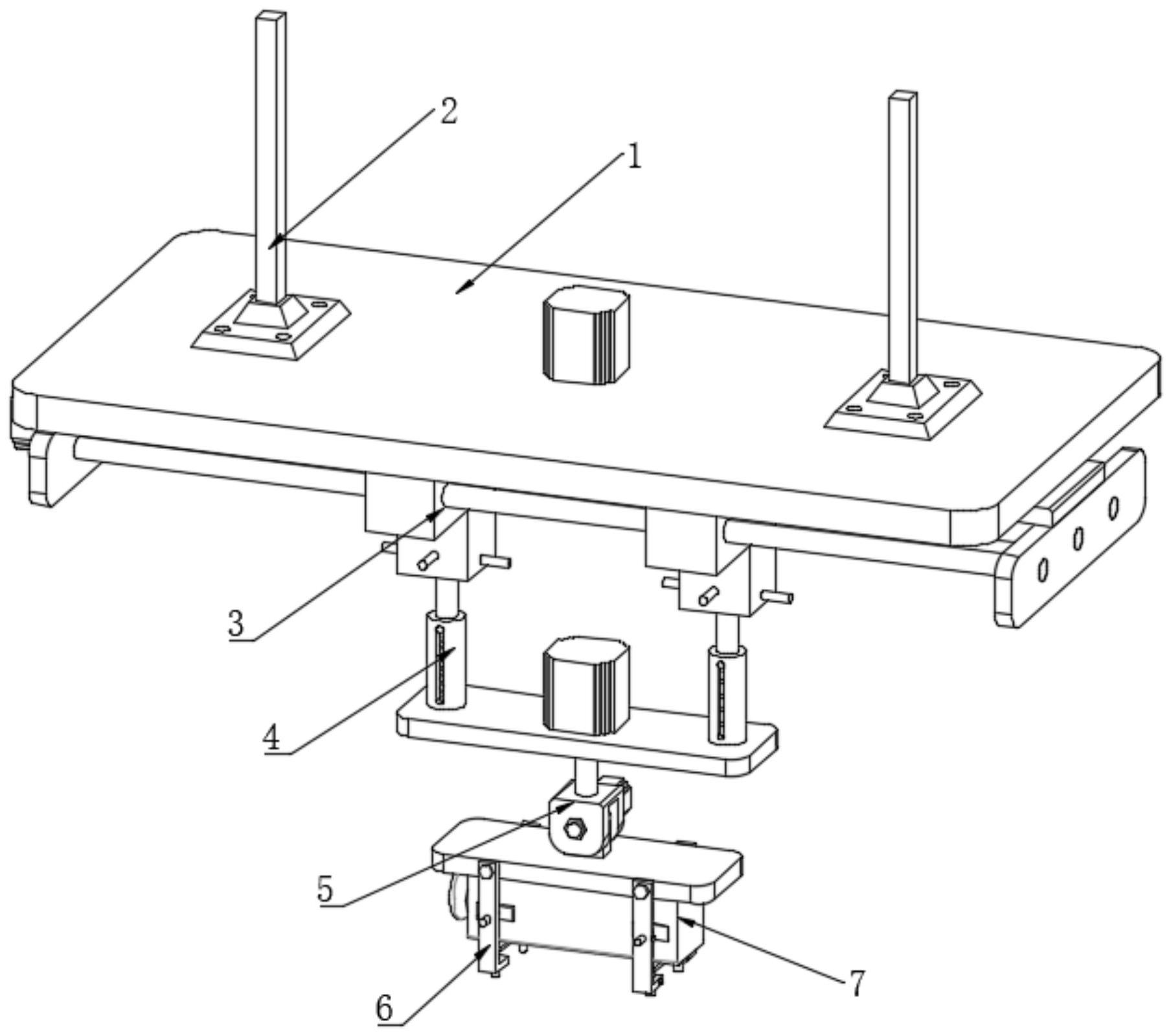 2
1
3
4
5
6
7