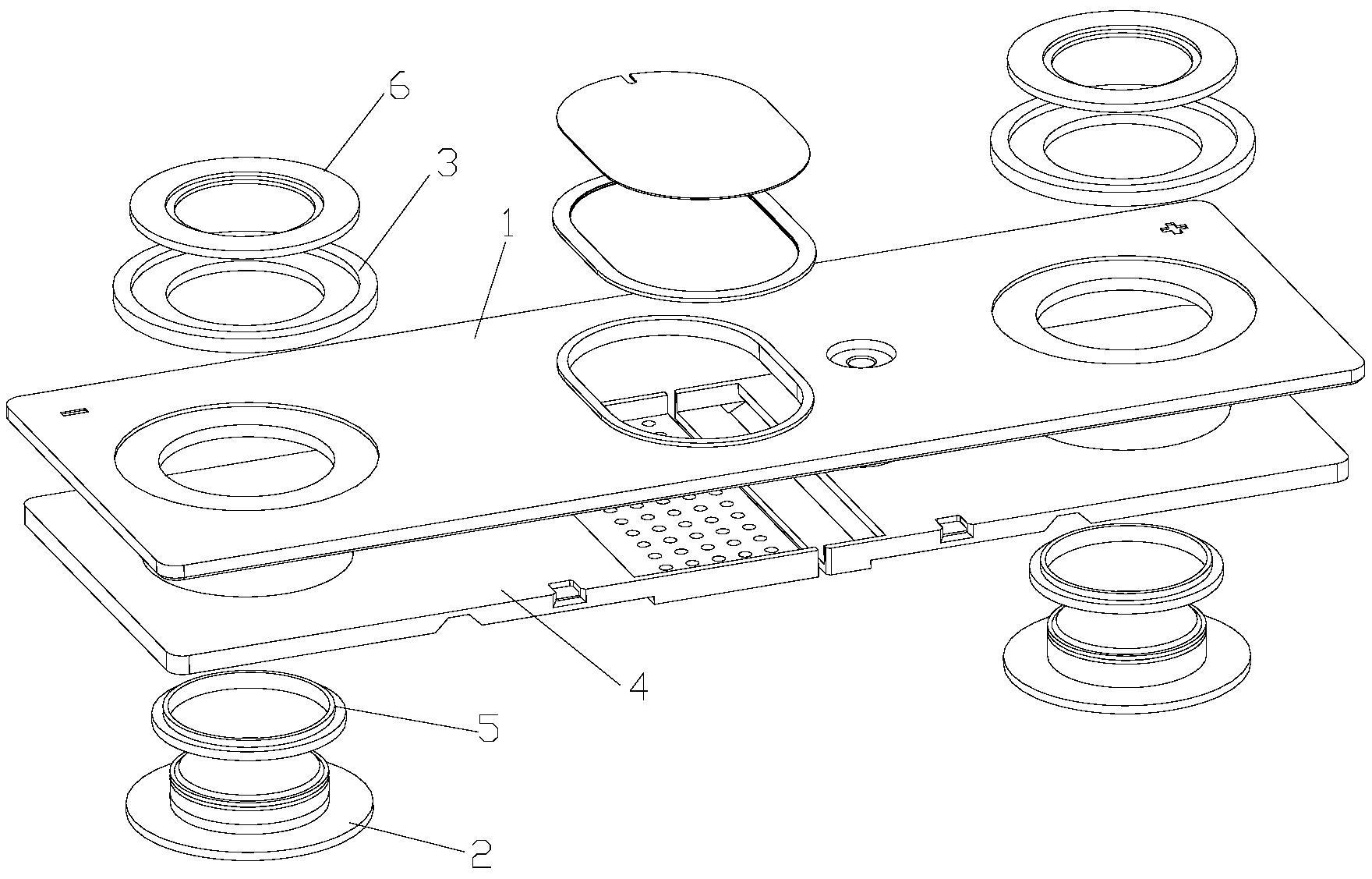 6
3
1
4
5
2