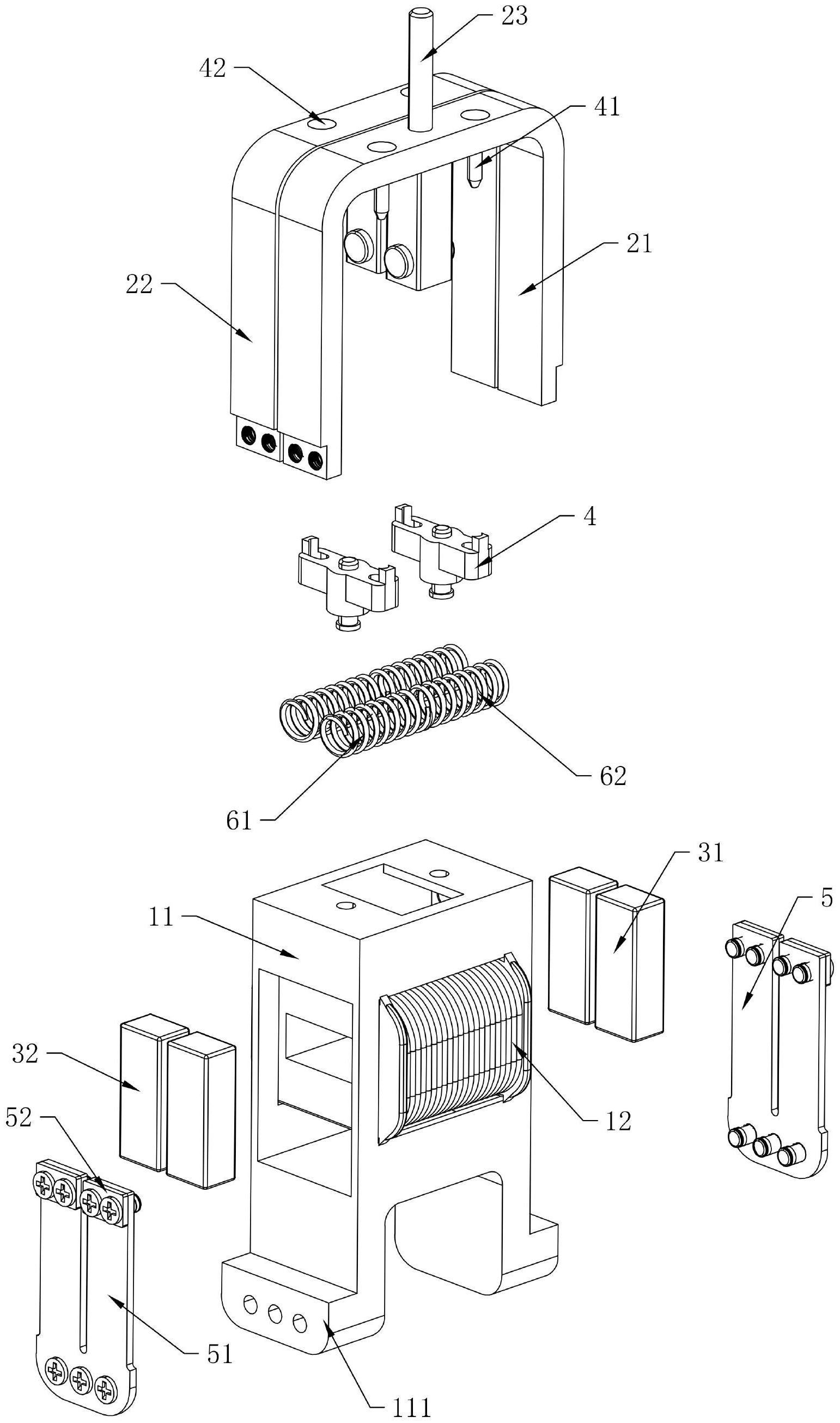 23
42
41
21
22
4
62
61
31
5
11
32
12
52
51
111