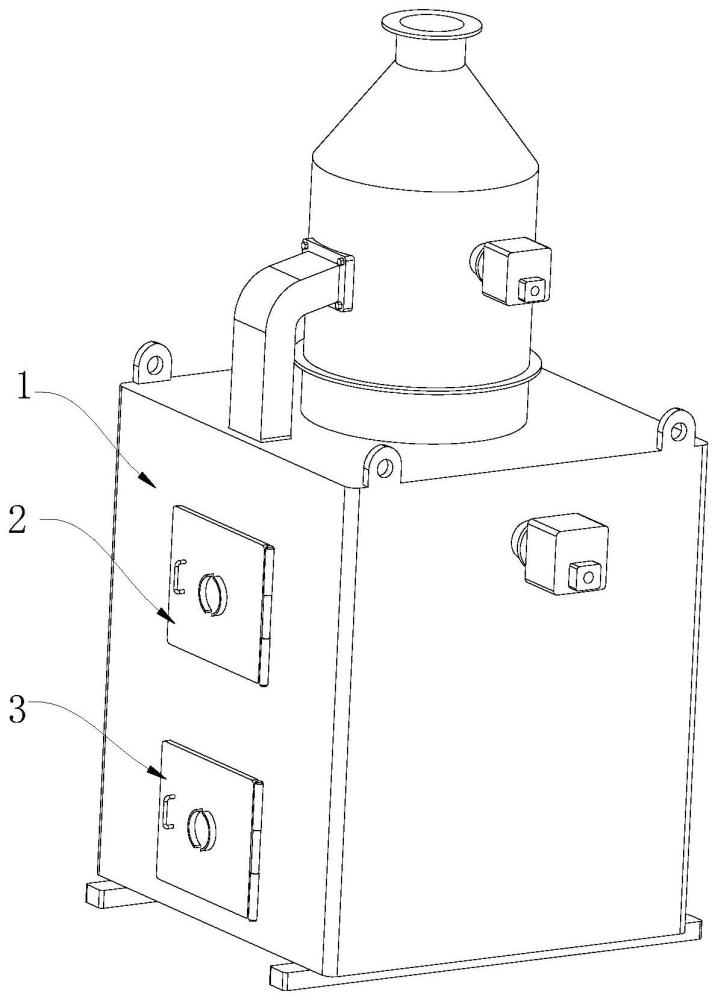 1
2
3