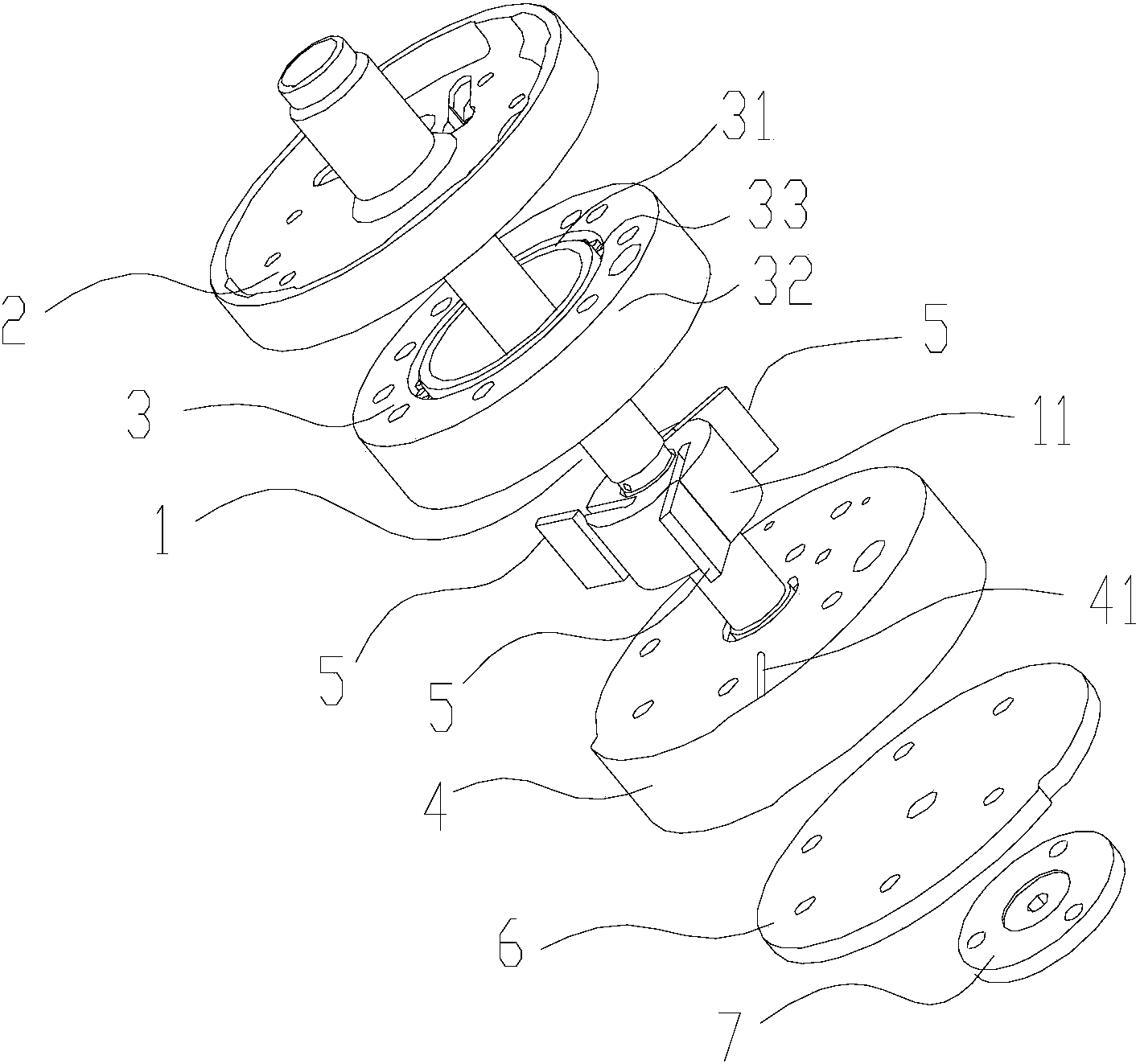 31
33
32
2
5
3
11
1
41
5
5
4
6
7