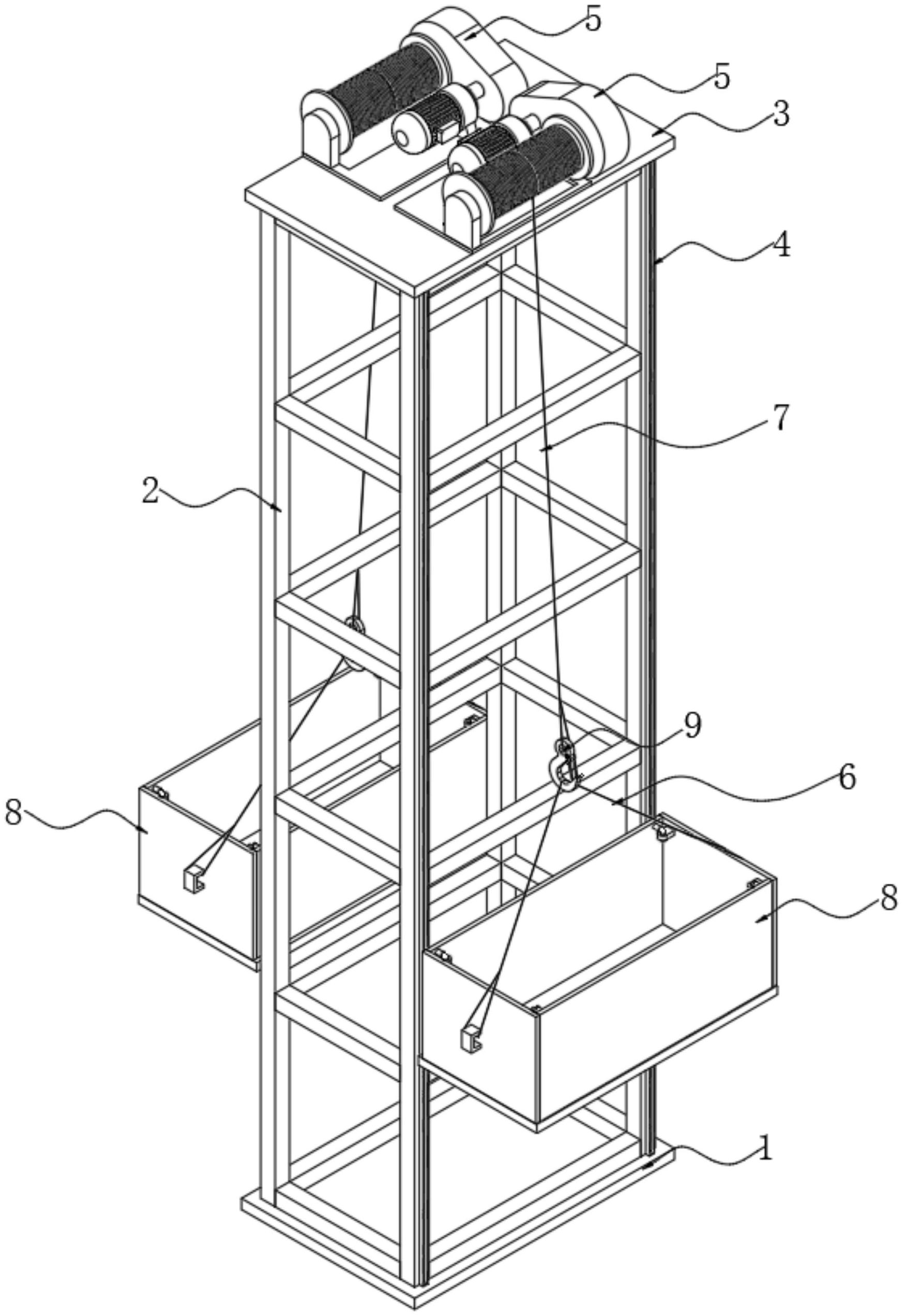 5
5
3
4
7
2
9
6
8
8
1