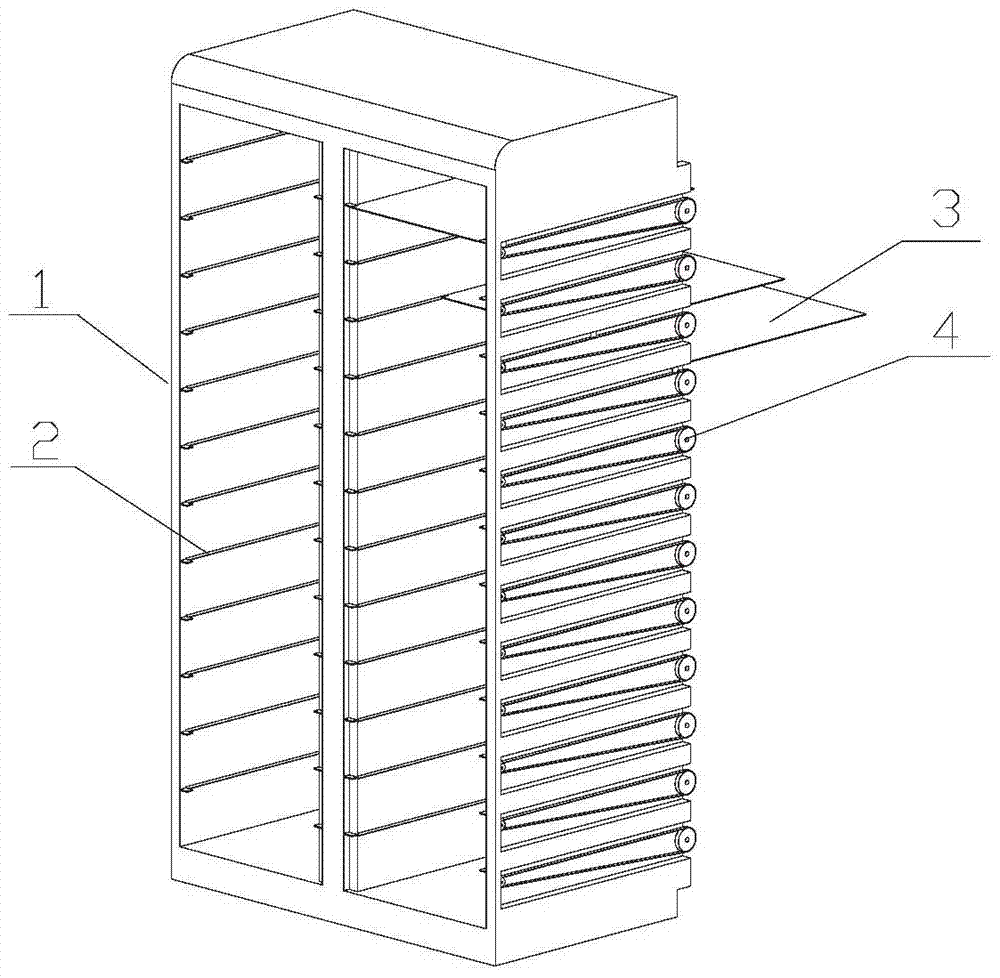 3
1
4
2