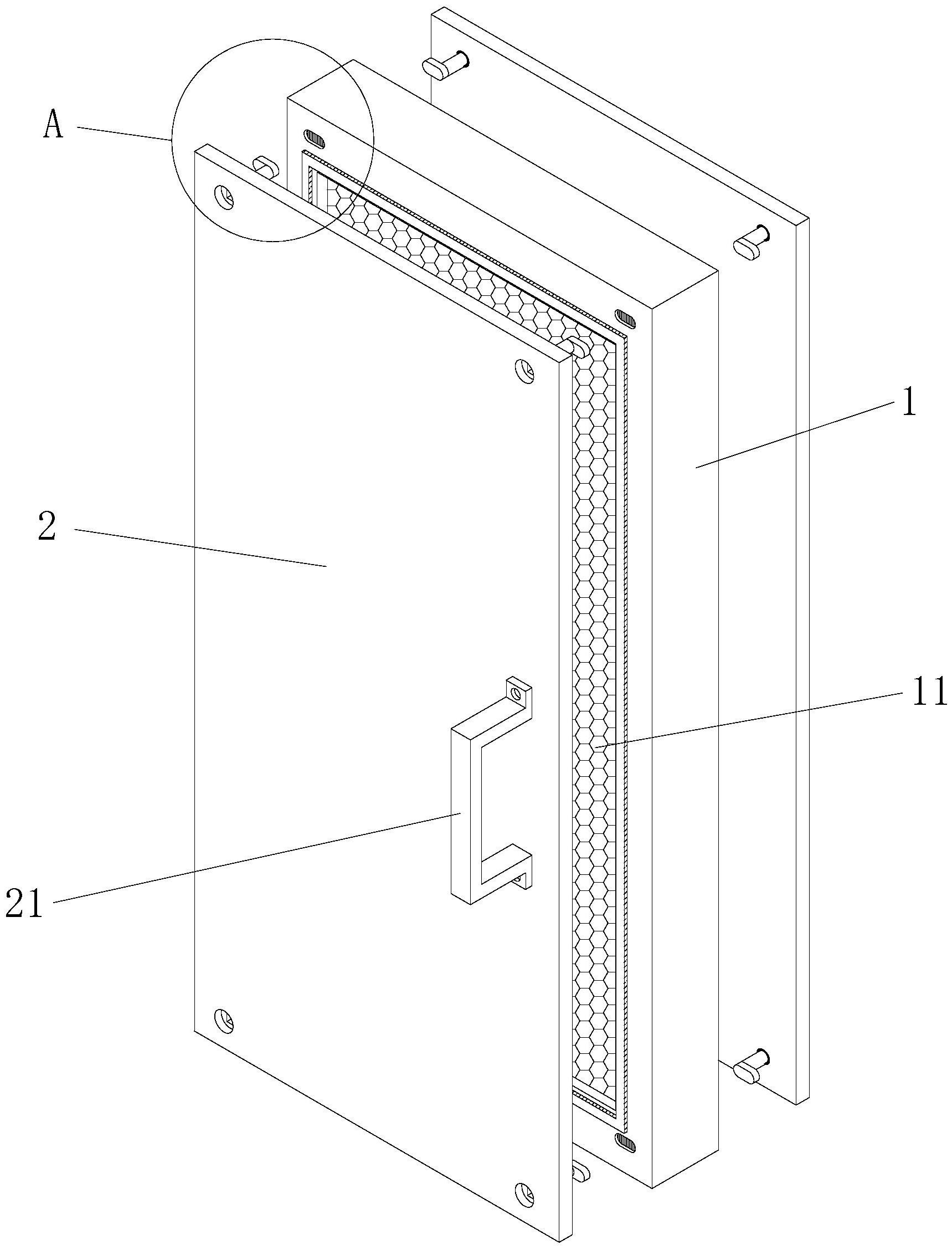 A

1

2

11

21