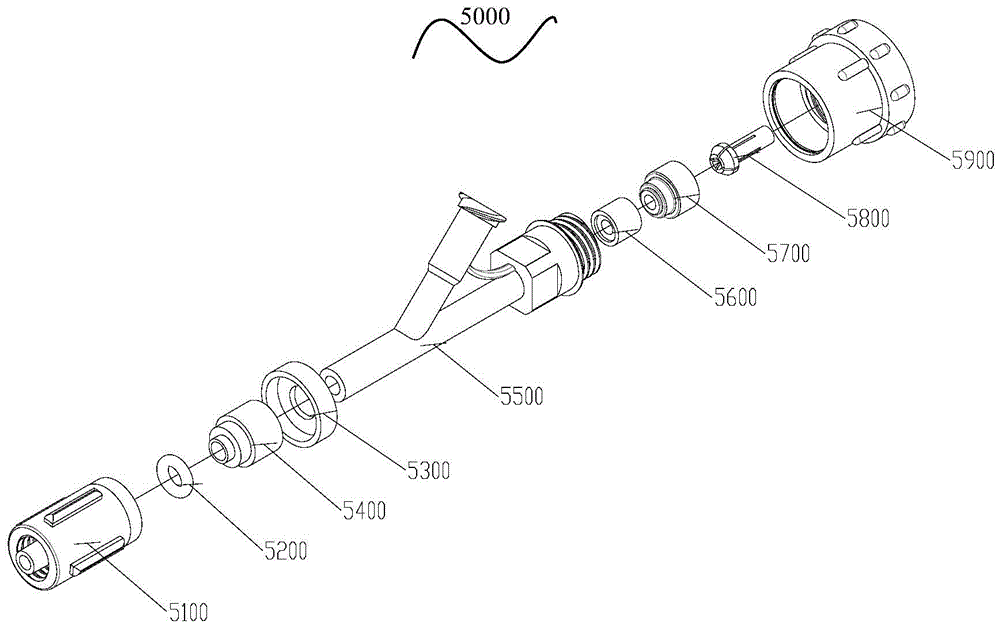 5000

5900

5800

5700

5600

5500

5300

5400

5200

5100