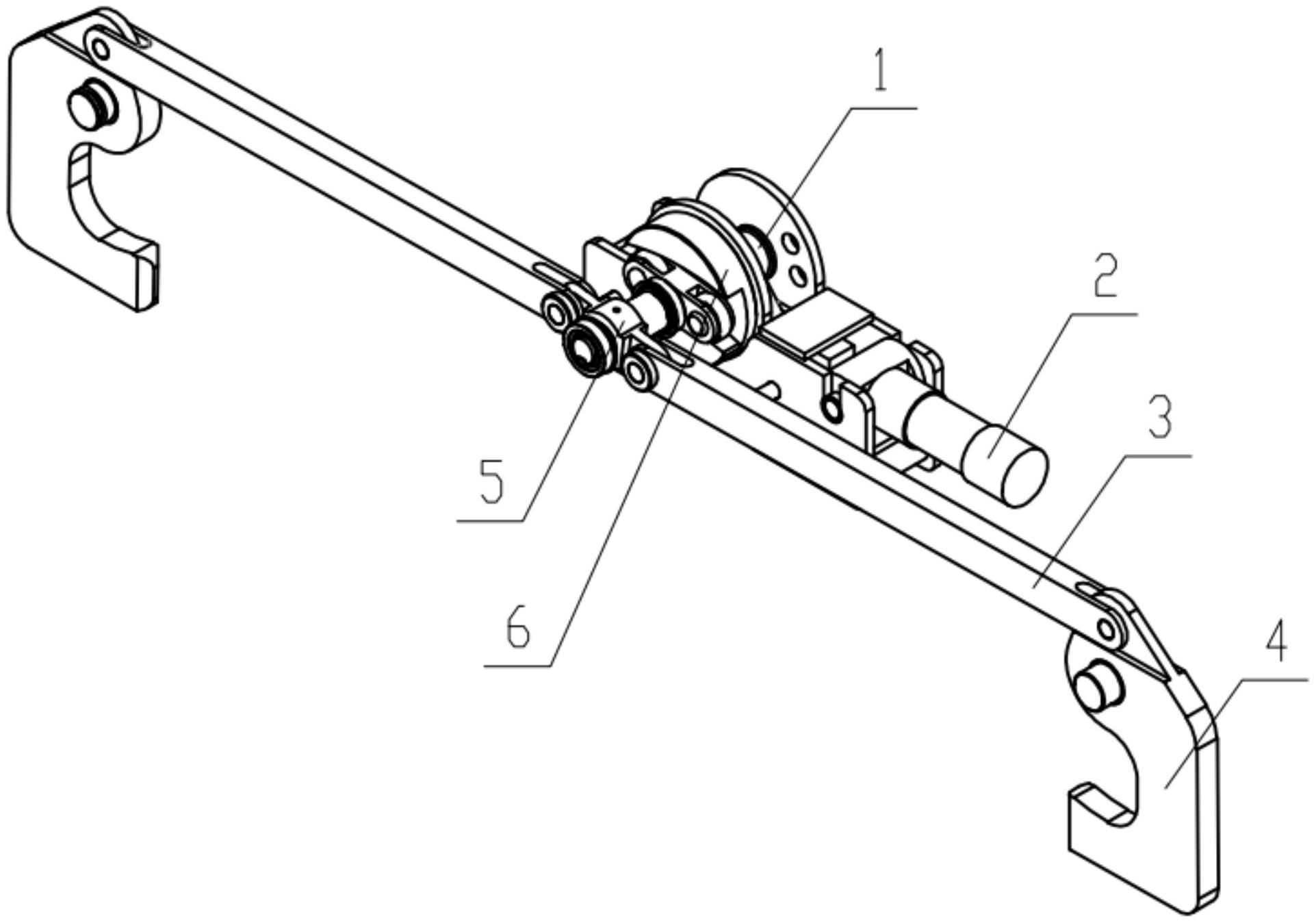 1
2
3
5
6
4